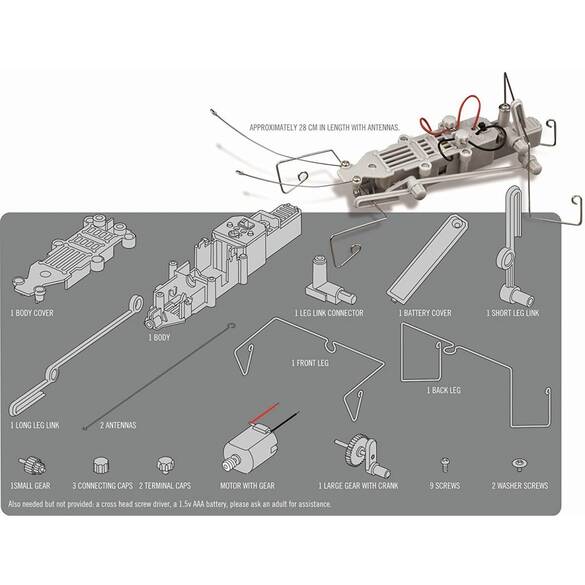 APPROXIMATELY 28 CM IN LENGTH WITH ANTENNAS.

1 BODY COVER

1 BODY

1 LEG LINK CONNECTOR

1 BATTERY COVER

1 SHORT LEG LINK

1 FRONT LEG

1 BACK LEG

1 LONG LEG LINK

2 ANTENNAS

1SMALL GEAR

3 CONNECTING CAPS

2 TERMINAL CAPS

MOTOR WITH GEAR

1 LARGE GEAR WITH CRANK

9 SCREWS

2 WASHER SCREWS

Also needed but not provided: a cross head screw driver, a 1.5v AAA battery, please ask an adult for assistance.